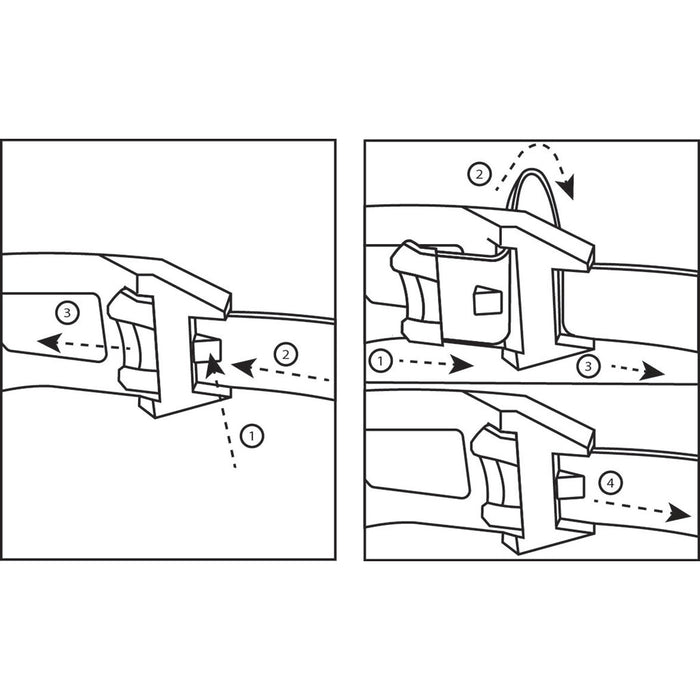 3
2
1

2
1
3
4