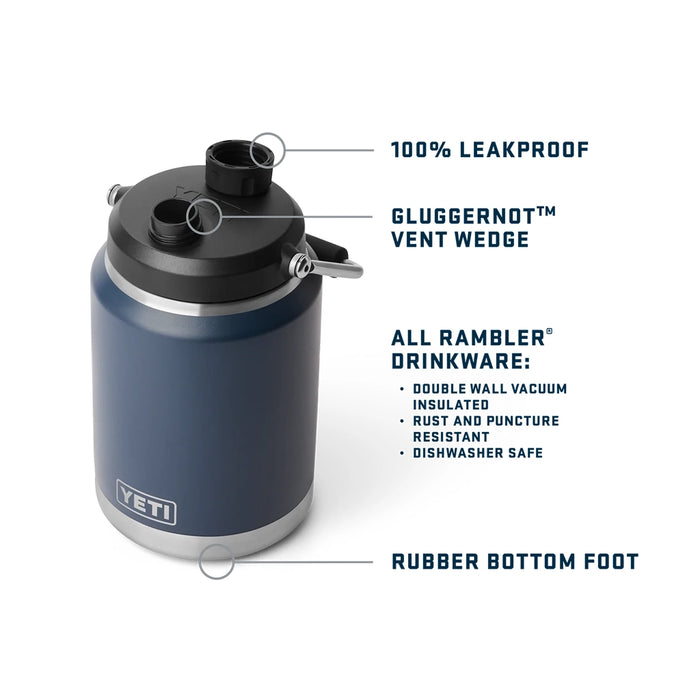 100% LEAKPROOF

GLUGGERNOT™ VENT WEDGE

ALL RAMBLER® DRINKWARE:

• DOUBLE WALL VACUUM INSULATED
• RUST AND PUNCTURE RESISTANT
• DISHWASHER SAFE

YETI

RUBBER BOTTOM FOOT